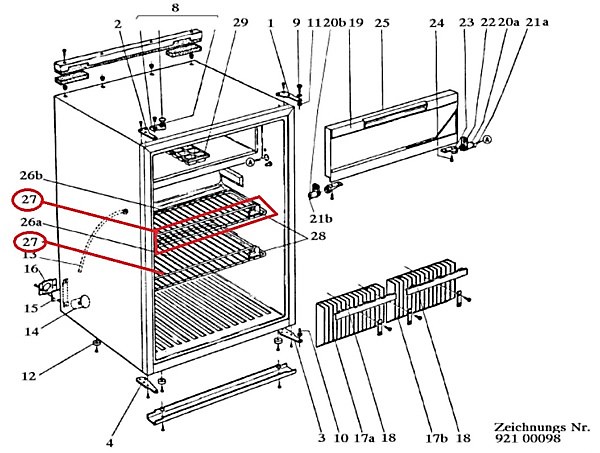 8
2
29
1
9
11
20b
19
25
24
23
22
20a
21a
A
A
26b
27
26a
27
13
16
15
14
12
4
21b
28
3
10
17a
18
17b
18
Zeichnungs Nr.
921 00098