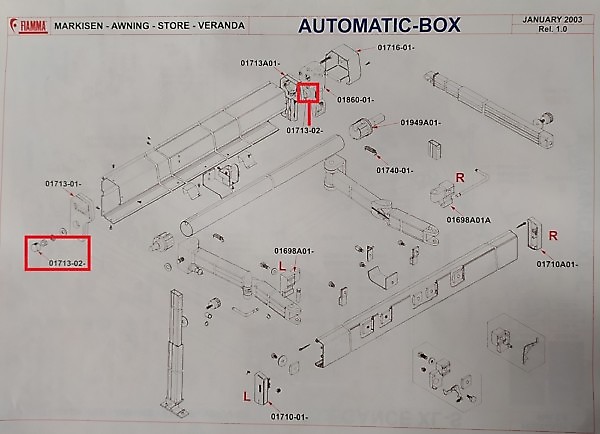 FIAMMA MARKISEN - AWNING - STORE - VERANDA

AUTOMATIC-BOX

JANUARY 2003
Rel. 1.0

01716-01-
01713A01-
01860-01-
01713-02-
01949A01-
01740-01-
R
01698A01A
01713-01-
01713-02-
01698A01-
L
R
01710A01-
L
01710-01-